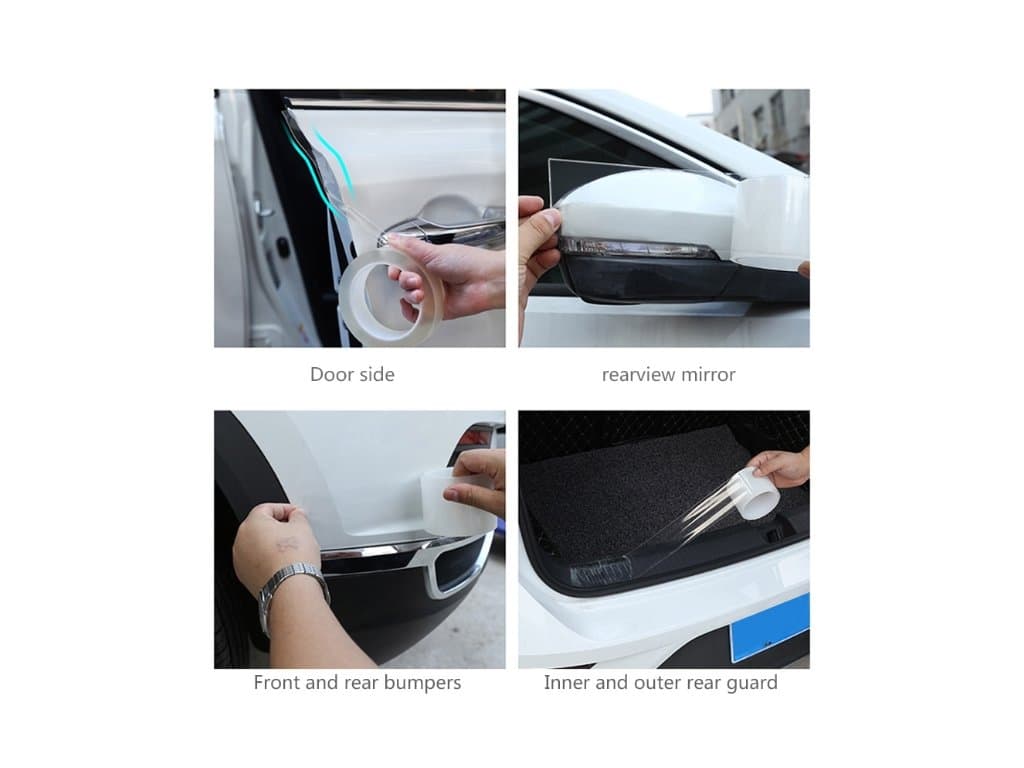 Door side

rearview mirror

Front and rear bumpers

Inner and outer rear guard